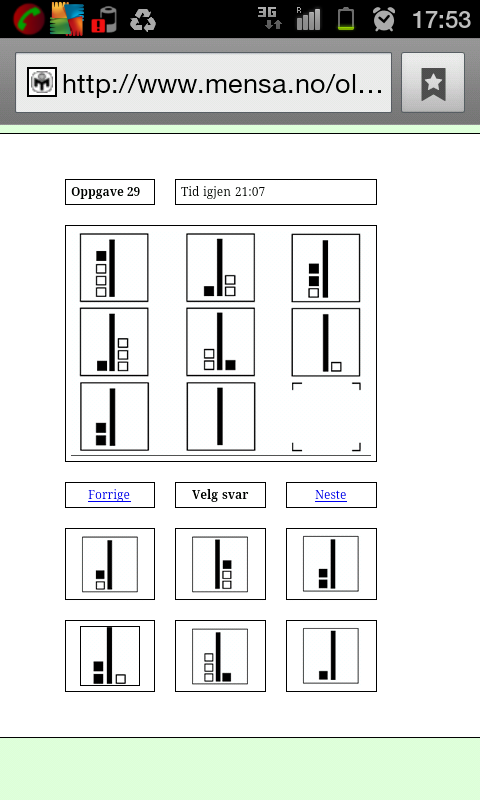 3G R 17:53

http://www.mensa.no/ol...

Oppgave 29

Tid igjen 21:07

Forrige

Velg svar

Neste